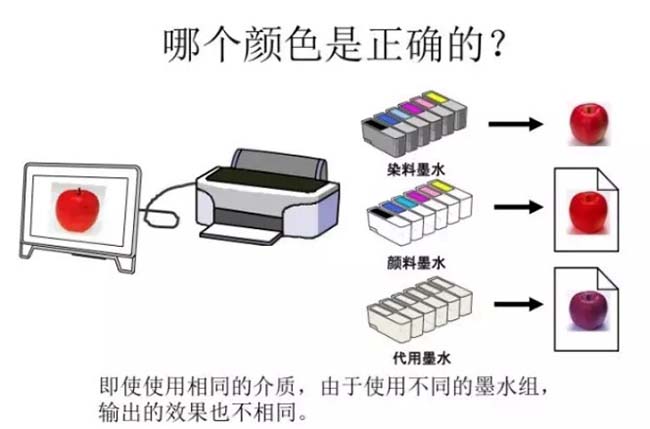 哪个颜色是正确的？

染料墨水

颜料墨水

代用墨水

即使使用相同的介质，由于使用不同的墨水组，输出的效果也不相同。